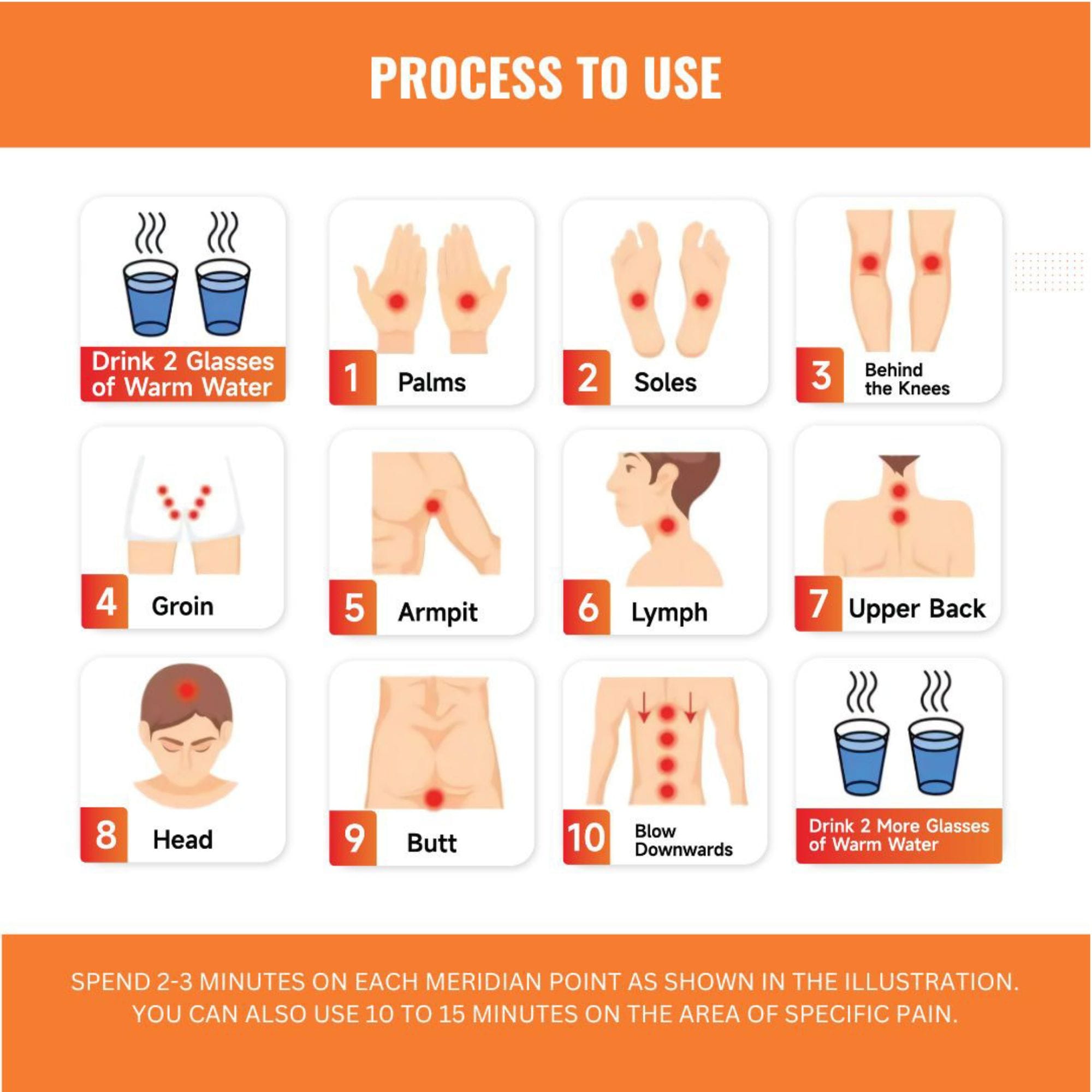 PROCESS TO USE

Drink 2 Glasses of Warm Water

1 Palms

2 Soles

3 Behind the Knees

4 Groin

5 Armpit

6 Lymph

7 Upper Back

8 Head

9 Butt

10 Blow Downwards

Drink 2 More Glasses of Warm Water

SPEND 2-3 MINUTES ON EACH MERIDIAN POINT AS SHOWN IN THE ILLUSTRATION. YOU CAN ALSO USE 10 TO 15 MINUTES ON THE AREA OF SPECIFIC PAIN.